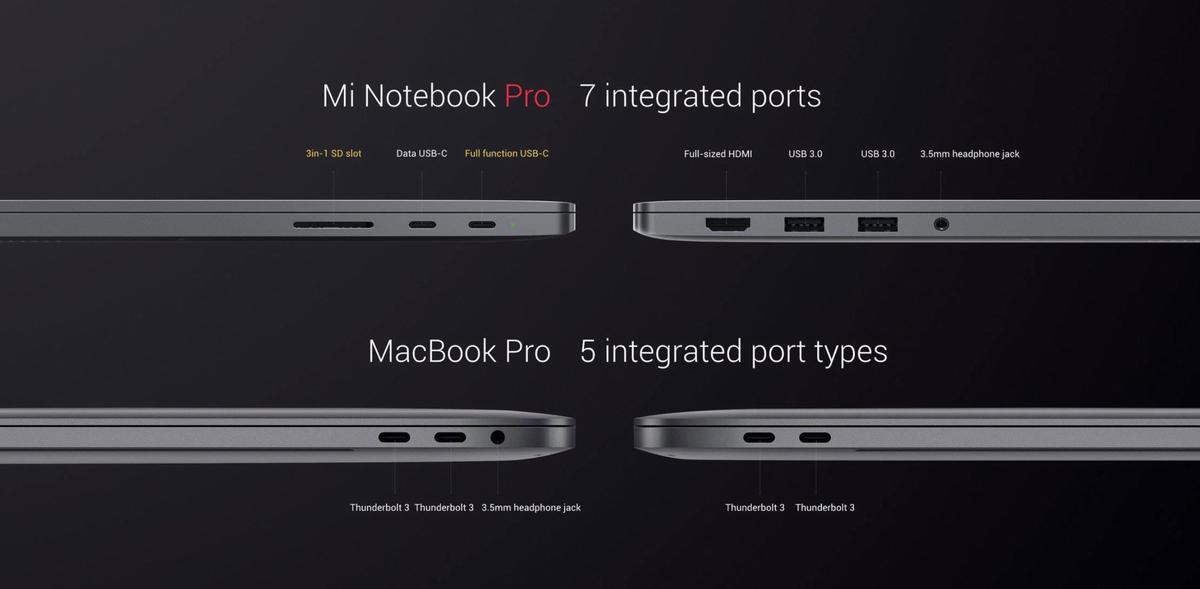 Mi Notebook Pro 7 integrated ports

3in-1 SD slot Data USB-C Full function USB-C

Full-sized HDMI USB 3.0 USB 3.0 3.5mm headphone jack

MacBook Pro 5 integrated port types

Thunderbolt 3 Thunderbolt 3 3.5mm headphone jack

Thunderbolt 3 Thunderbolt 3