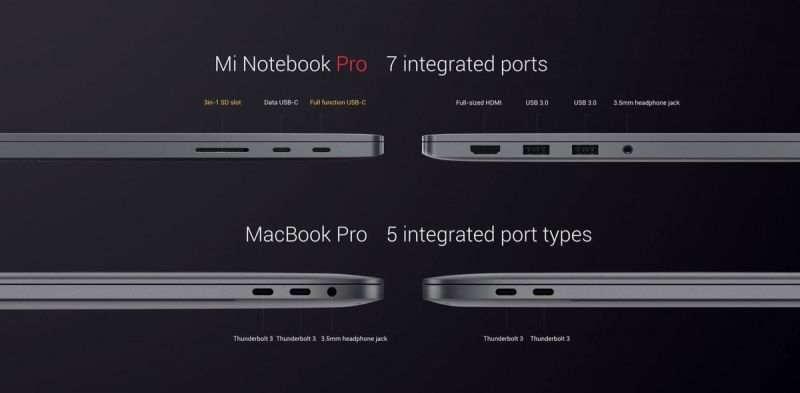 Mi Notebook Pro 7 integrated ports

3in-1 SD slot
Data USB-C
Full function USB-C

Full-sized HDMI
USB 3.0
USB 3.0
3.5mm headphone jack

MacBook Pro 5 integrated port types

Thunderbolt 3
Thunderbolt 3
3.5mm headphone jack

Thunderbolt 3
Thunderbolt 3